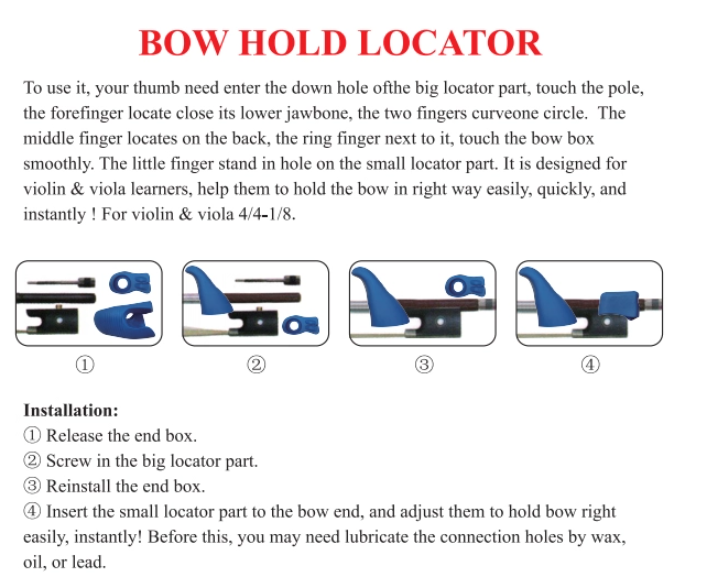 BOW HOLD LOCATOR

To use it, your thumb need enter the down hole ofthe big locator part, touch the pole, the forefinger locate close its lower jawbone, the two fingers curveone circle. The middle finger locates on the back, the ring finger next to it, touch the bow box smoothly. The little finger stand in hole on the small locator part. It is designed for violin & viola learners, help them to hold the bow in right way easily, quickly, and instantly ! For violin & viola 4/4-1/8.

①

②

③

④

Installation:
① Release the end box.
② Screw in the big locator part.
③ Reinstall the end box.
④ Insert the small locator part to the bow end, and adjust them to hold bow right easily, instantly! Before this, you may need lubricate the connection holes by wax, oil, or lead.